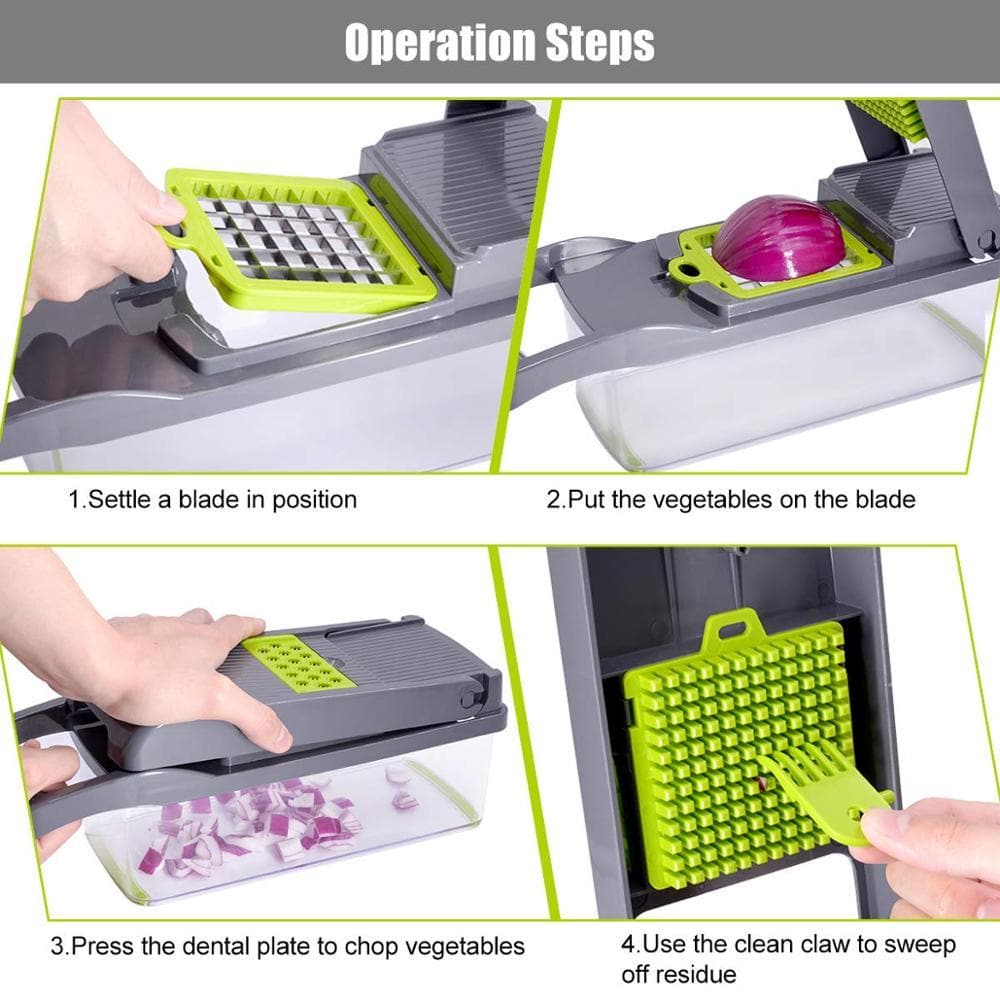 Operation Steps

1.Settle a blade in position

2.Put the vegetables on the blade

3.Press the dental plate to chop vegetables

4.Use the clean claw to sweep off residue