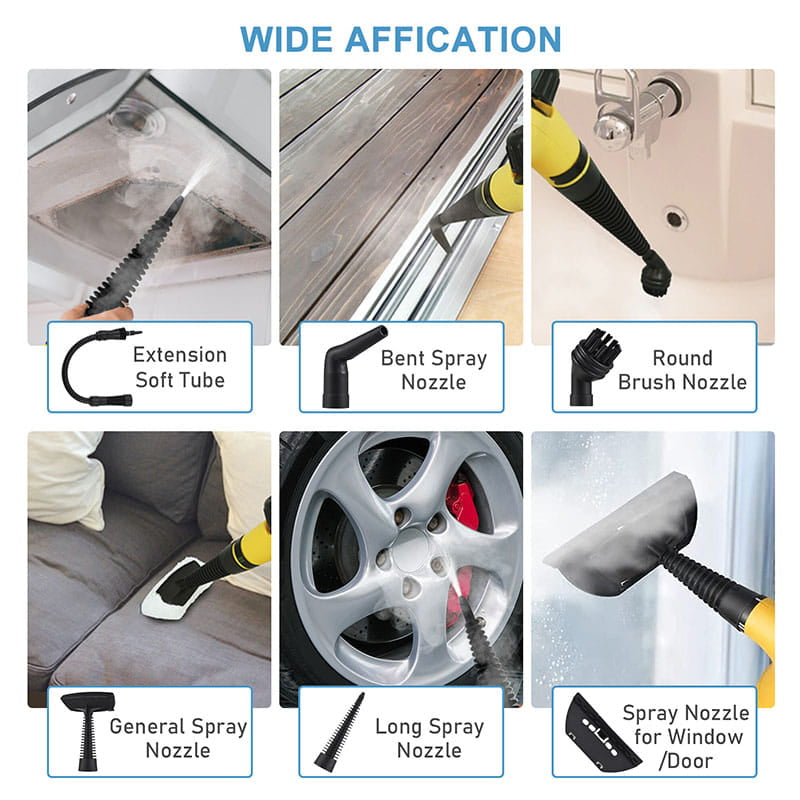 WIDE AFFICATION

Extension Soft Tube

Bent Spray Nozzle

Round Brush Nozzle

General Spray Nozzle

Long Spray Nozzle

Spray Nozzle for Window /Door