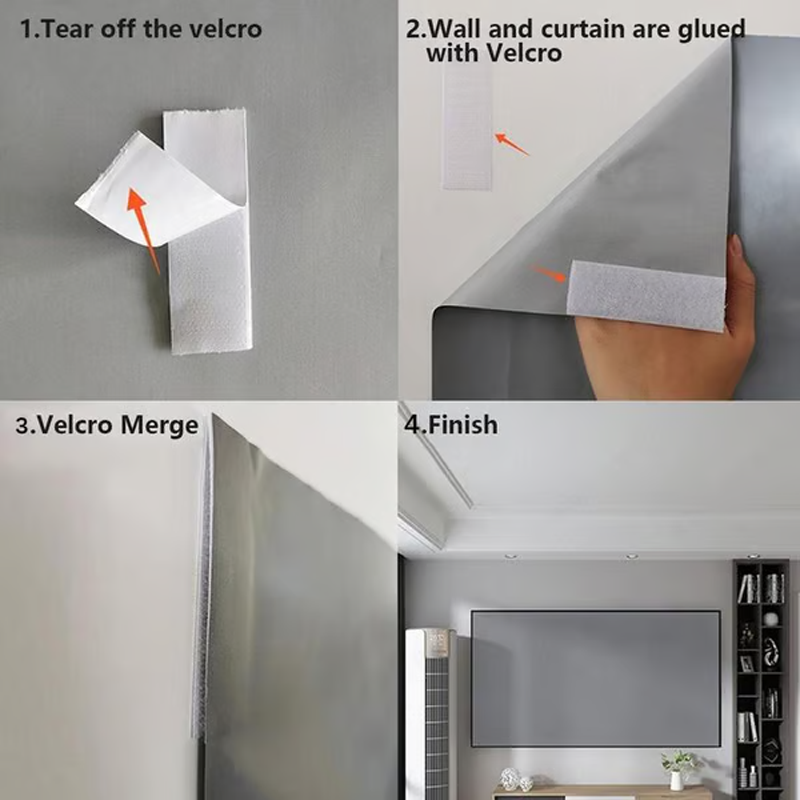 1.Tear off the velcro

2.Wall and curtain are glued with Velcro

3.Velcro Merge

4.Finish