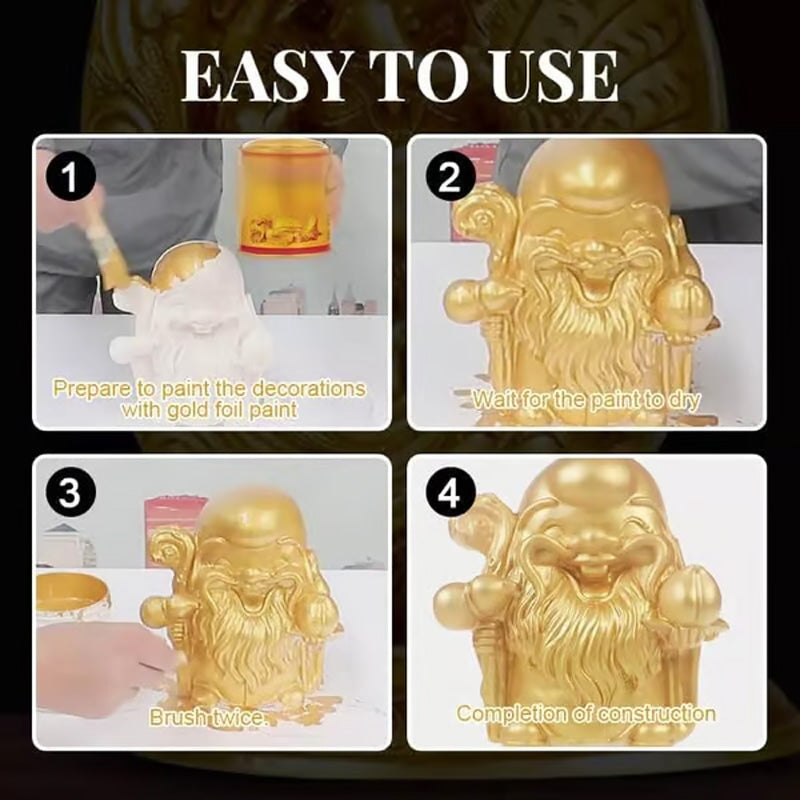 EASY TO USE

1

Prepare to paint the decorations with gold foil paint

2

Wait for the paint to dry

3

Brush twice.

4

Completion of construction