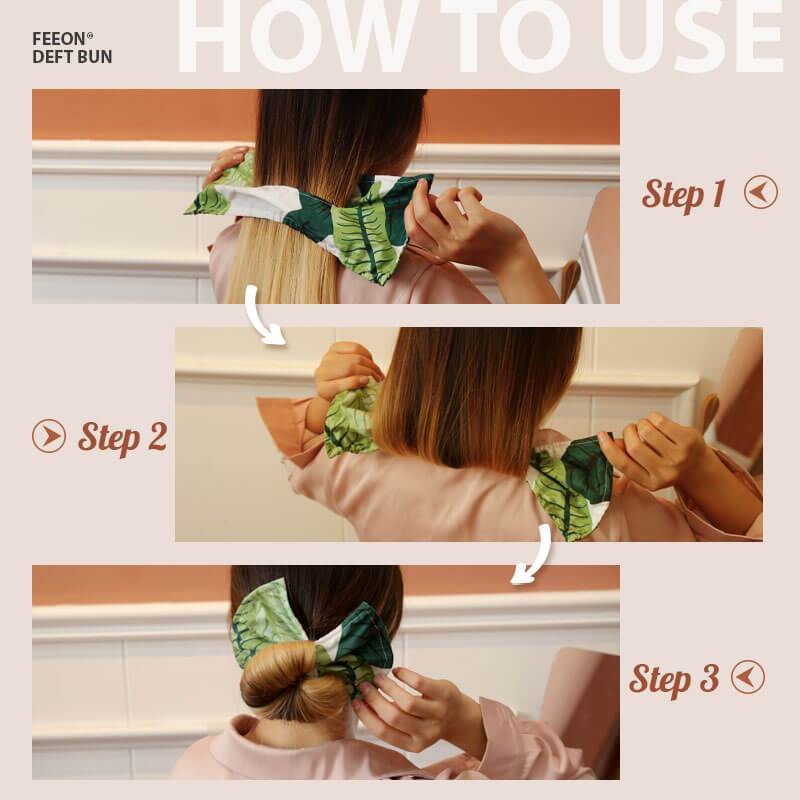 FEEON®
DEFT BUN

HOW TO USE

Step 1

Step 2

Step 3