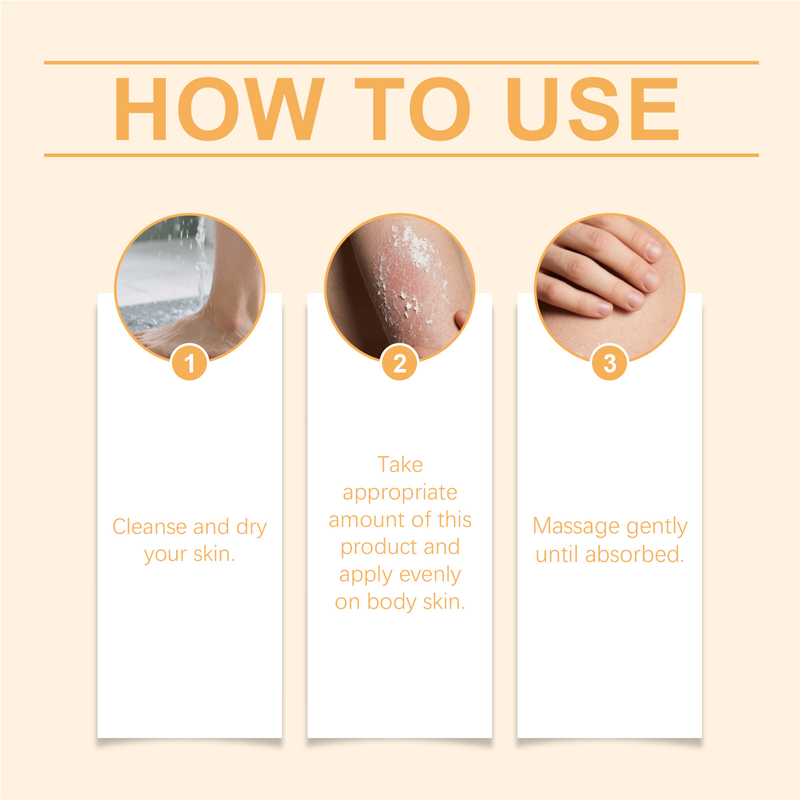 HOW TO USE

1

Cleanse and dry your skin.

2

Take appropriate amount of this product and apply evenly on body skin.

3

Massage gently until absorbed.