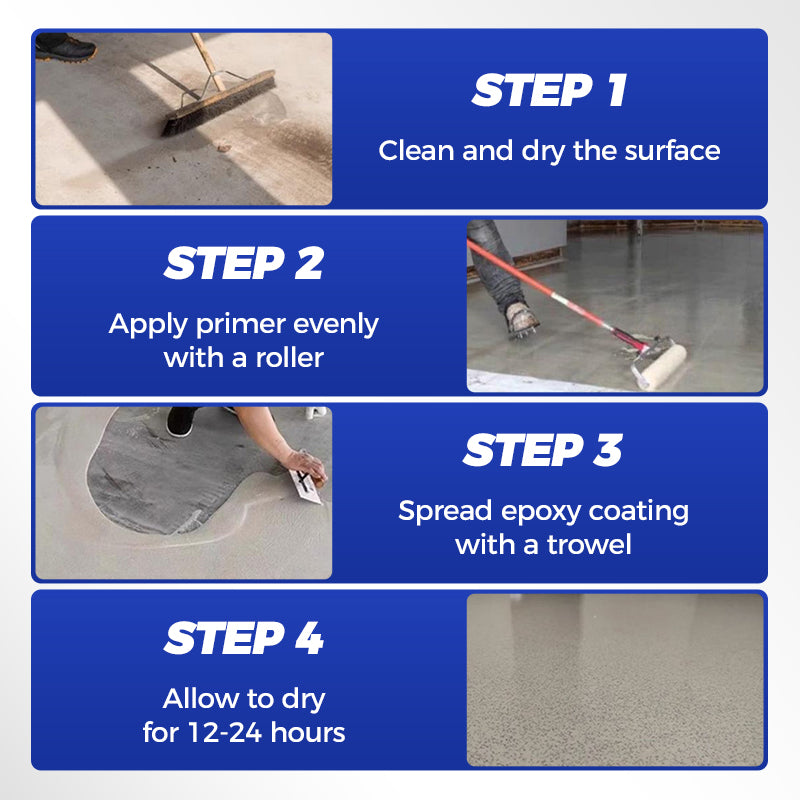 STEP 1
Clean and dry the surface

STEP 2
Apply primer evenly with a roller

STEP 3
Spread epoxy coating with a trowel

STEP 4
Allow to dry for 12-24 hours