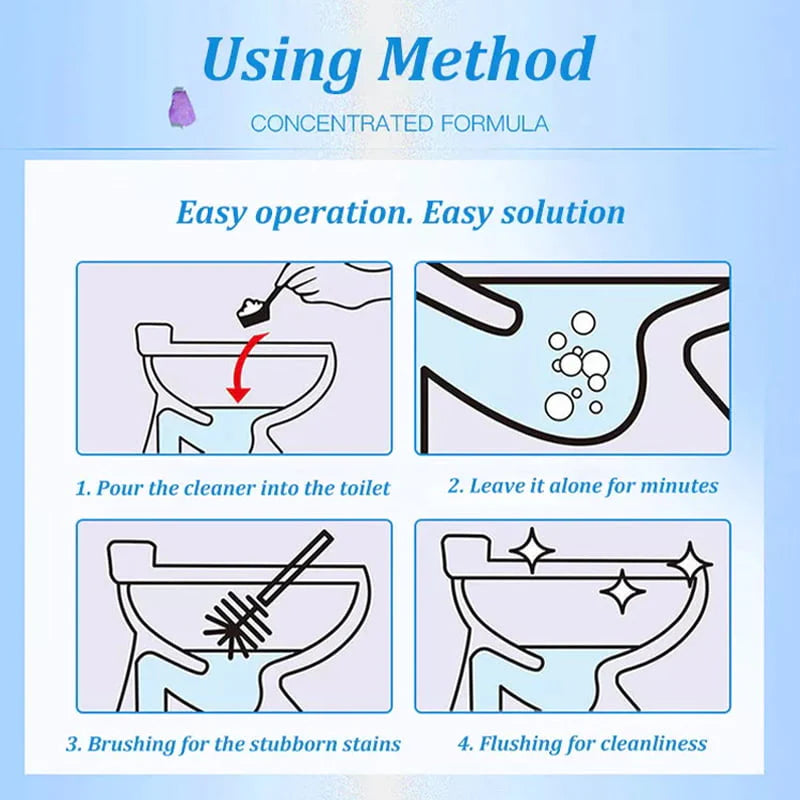 Using Method

CONCENTRATED FORMULA

Easy operation. Easy solution

1. Pour the cleaner into the toilet

2. Leave it alone for minutes

3. Brushing for the stubborn stains

4. Flushing for cleanliness