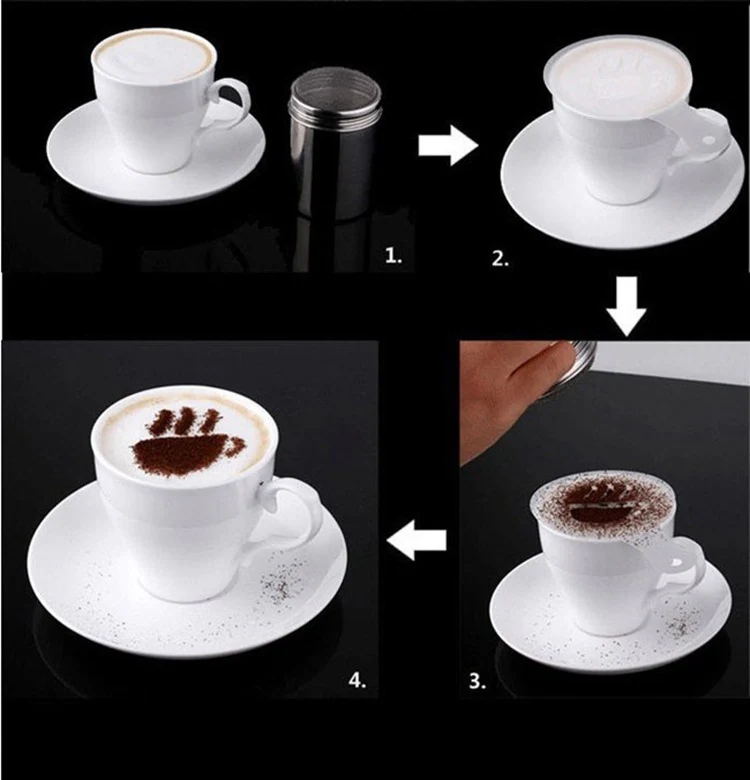 1.

2.

3.

4.