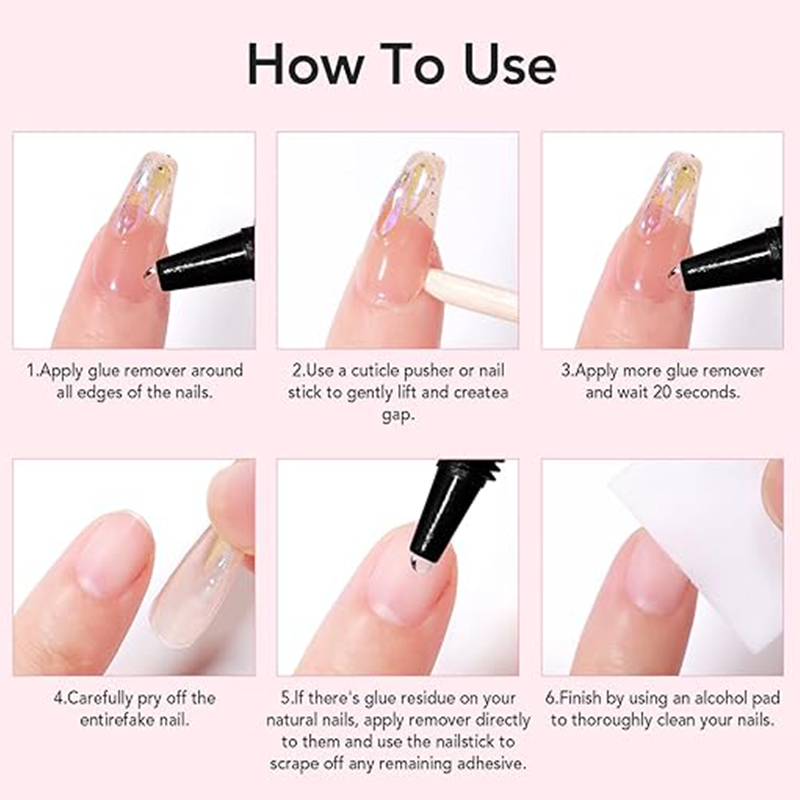 How To Use

1.Apply glue remover around all edges of the nails.

2.Use a cuticle pusher or nail stick to gently lift and createa gap.

3.Apply more glue remover and wait 20 seconds.

4.Carefully pry off the entirefake nail.

5.If there's glue residue on your natural nails, apply remover directly to them and use the nailstick to scrape off any remaining adhesive.

6.Finish by using an alcohol pad to thoroughly clean your nails.